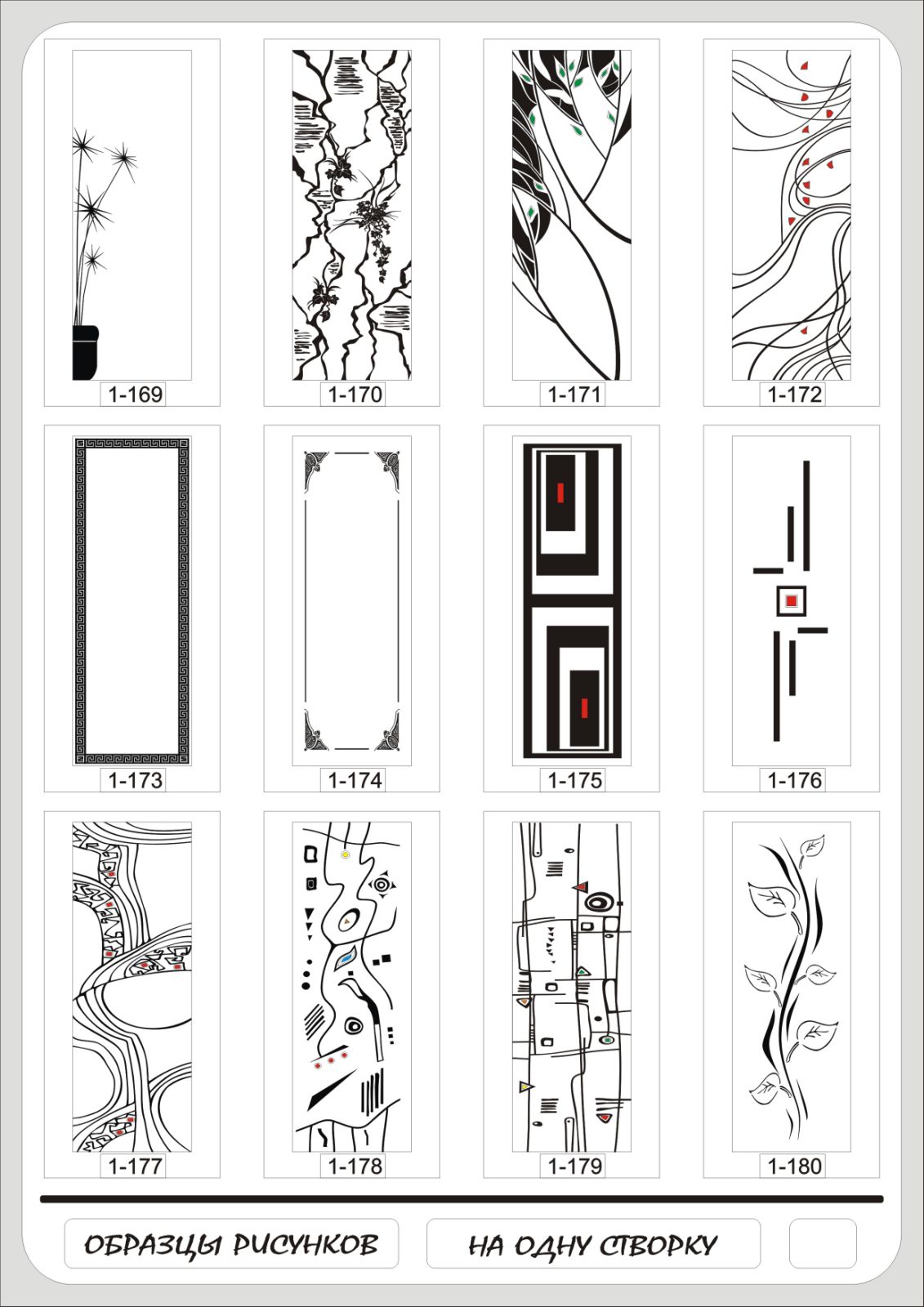 1-169
1-170
1-171
1-172
1-173
1-174
1-175
1-176
1-177
1-178
1-179
1-180

ОБРАЗЦЫ РИСУНКОВ
НА ОДНУ СТВОРКУ